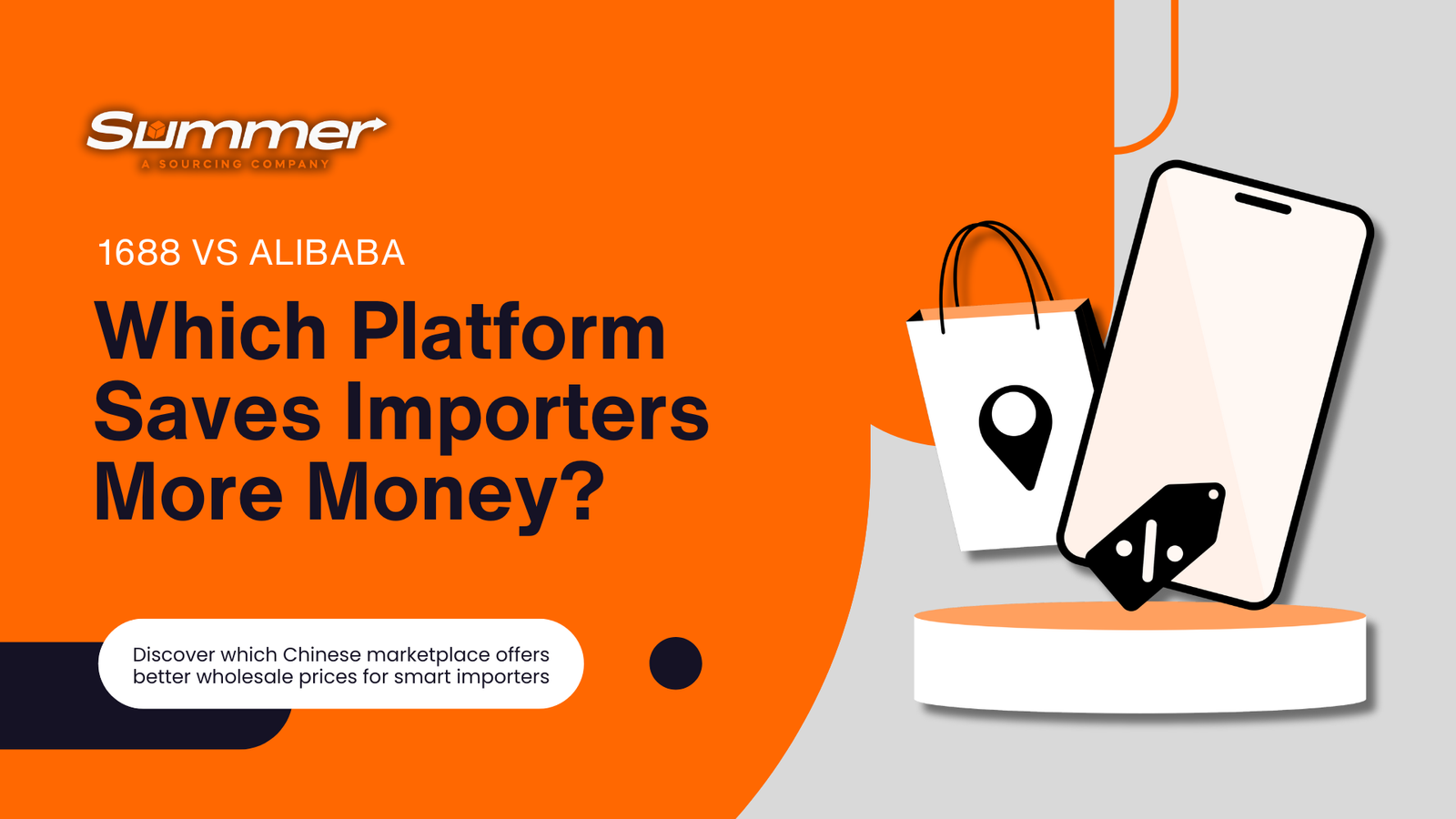 Summer
A SOURCING COMPANY

1688 VS ALIBABA

Which Platform Saves Importers More Money?

Discover which Chinese marketplace offers better wholesale prices for smart importers